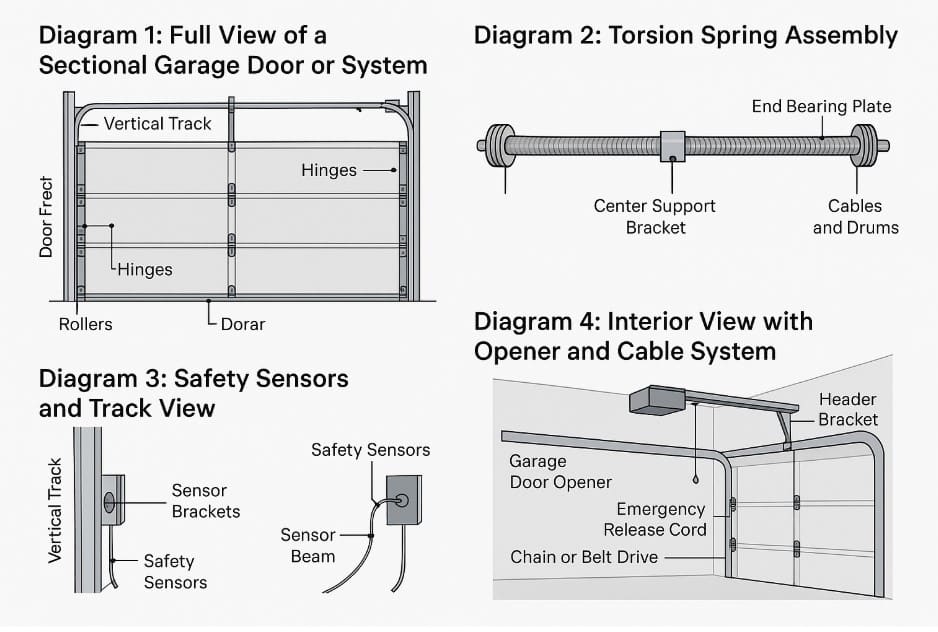 Diagram 1: Full View of a Sectional Garage Door or System

Vertical Track
Hinges
Door Frect
Hinges
Rollers
Dorar

Diagram 2: Torsion Spring Assembly

End Bearing Plate
Center Support Bracket
Cables and Drums

Diagram 3: Safety Sensors and Track View

Vertical Track
Sensor Brackets
Safety Sensors
Safety Sensors
Sensor Beam

Diagram 4: Interior View with Opener and Cable System

Header Bracket
Garage Door Opener
Emergency Release Cord
Chain or Belt Drive